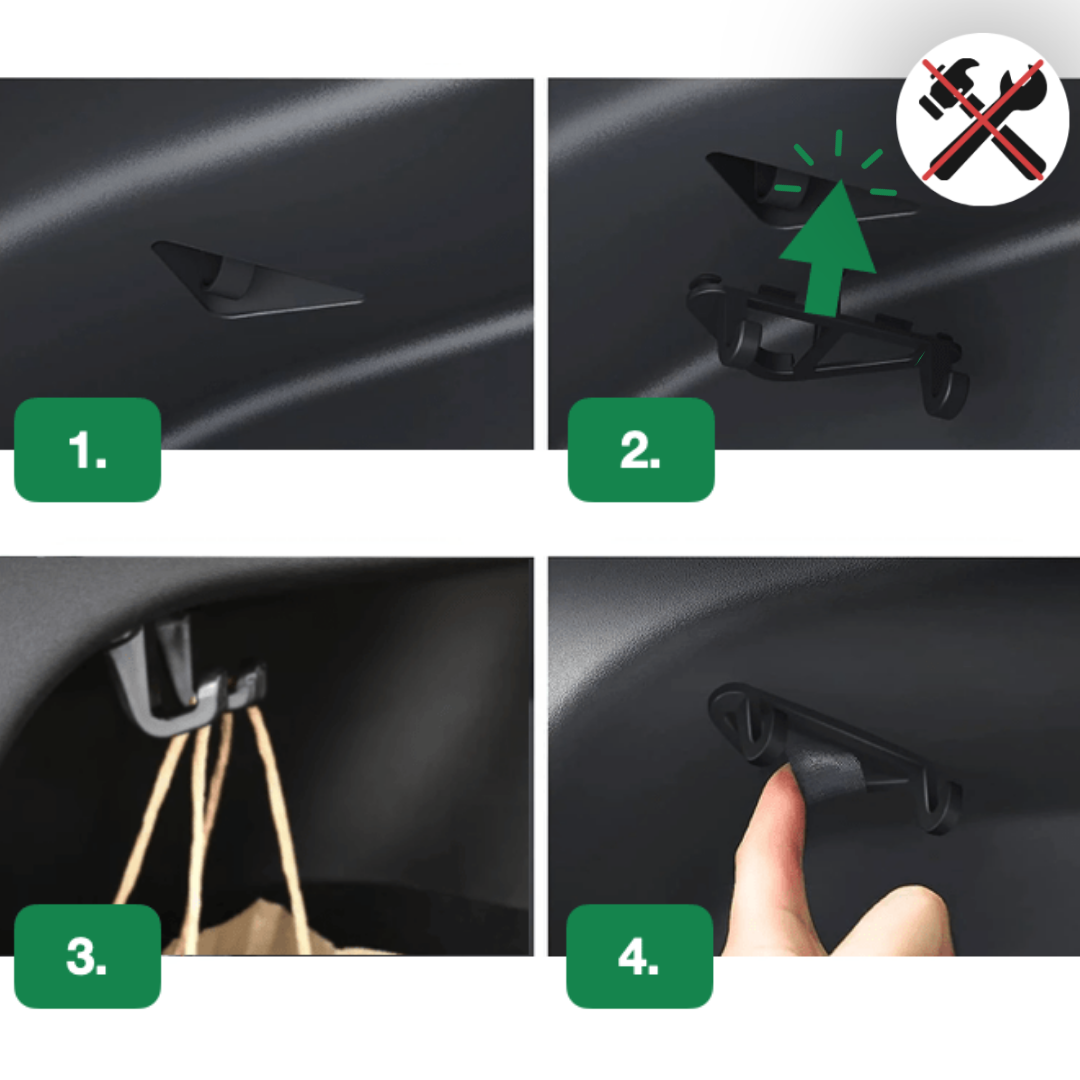 1.

2.

3.

4.